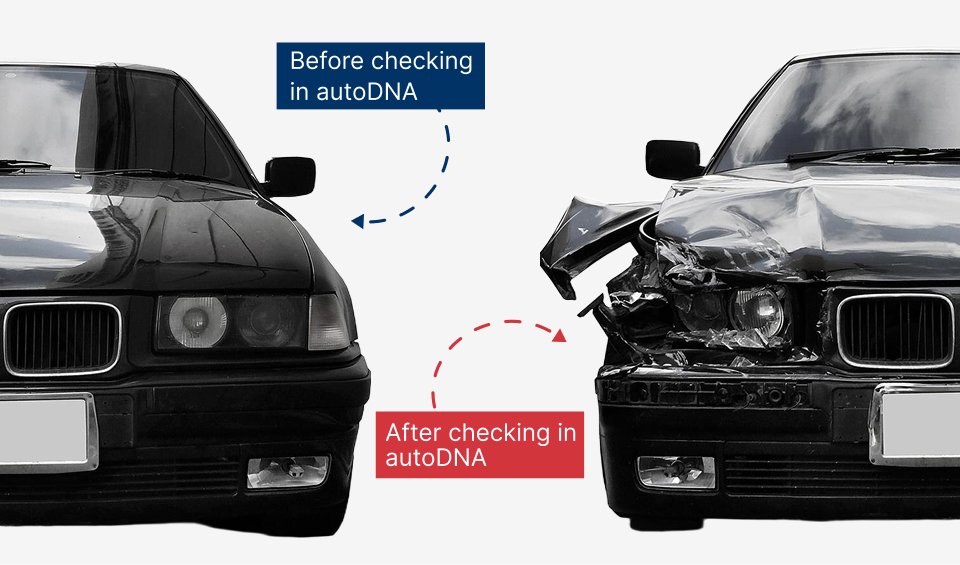 Before checking in autoDNA

After checking in autoDNA